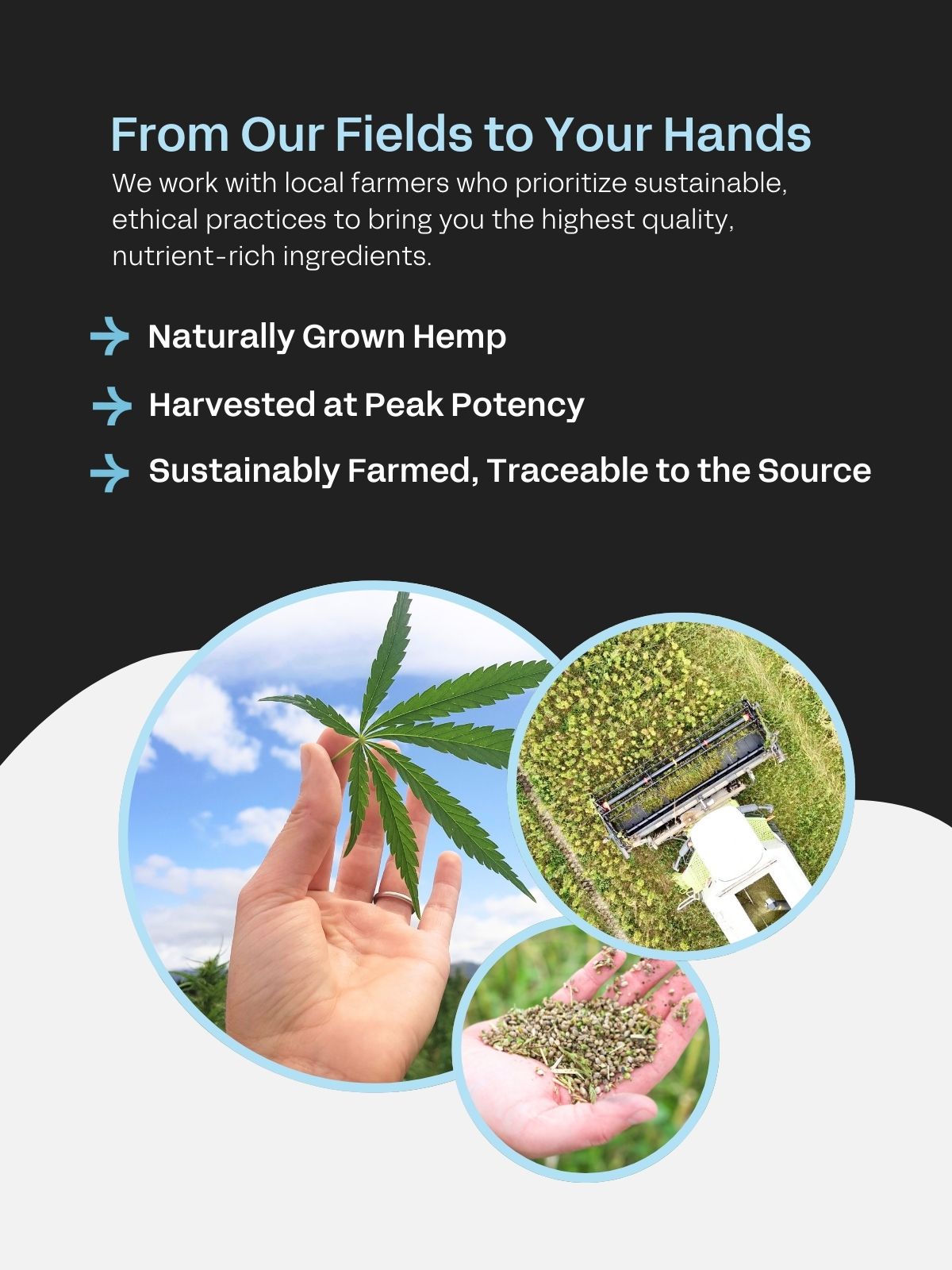 From Our Fields to Your Hands

We work with local farmers who prioritize sustainable, ethical practices to bring you the highest quality, nutrient-rich ingredients.

Naturally Grown Hemp

Harvested at Peak Potency

Sustainably Farmed, Traceable to the Source