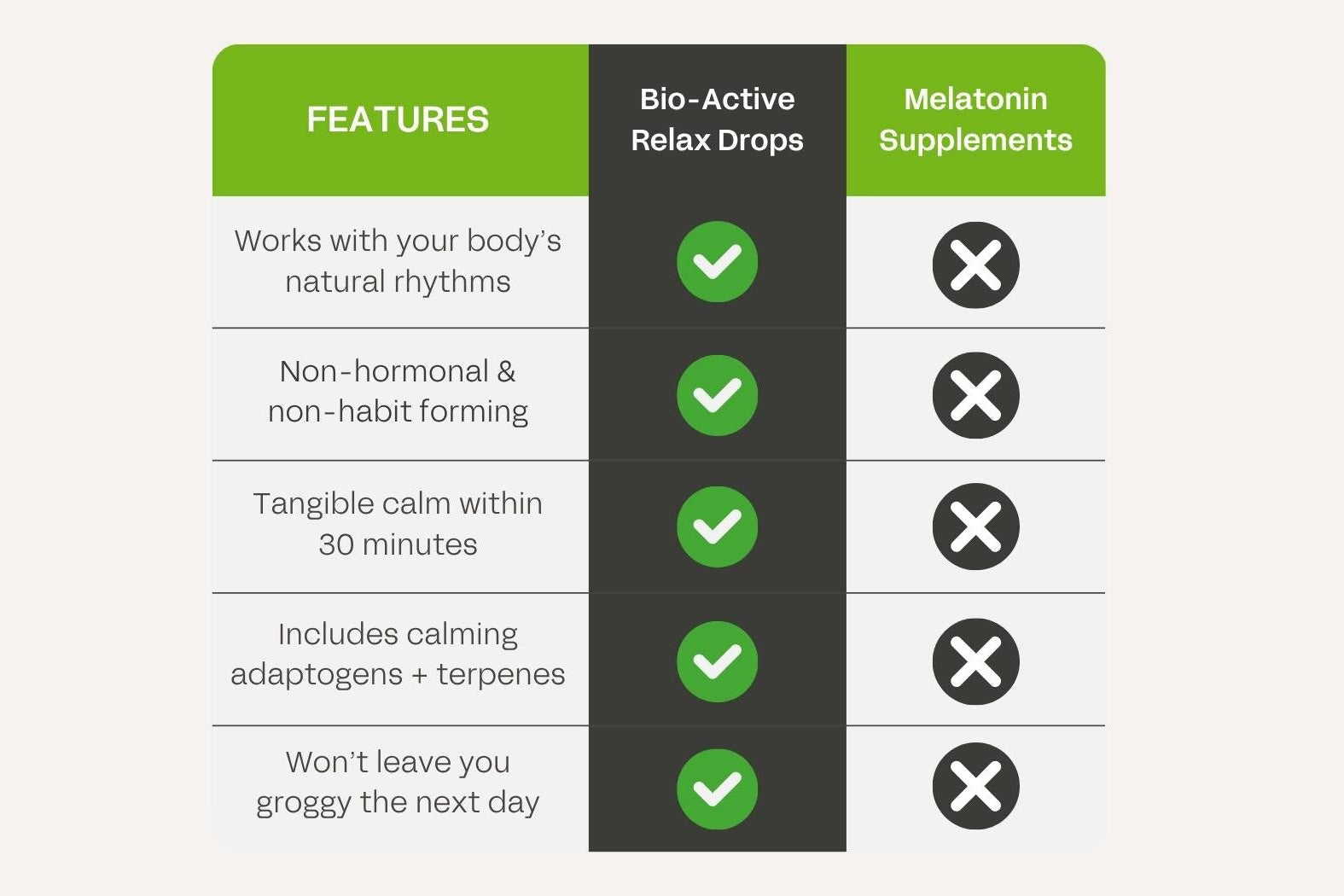 | FEATURES | Bio-Active Relax Drops | Melatonin Supplements |
|---|---|---|
| Works with your body's natural rhythms | ✓ | ✗ |
| Non-hormonal & non-habit forming | ✓ | ✗ |
| Tangible calm within 30 minutes | ✓ | ✗ |
| Includes calming adaptogens + terpenes | ✓ | ✗ |
| Won't leave you groggy the next day | ✓ | ✗ |