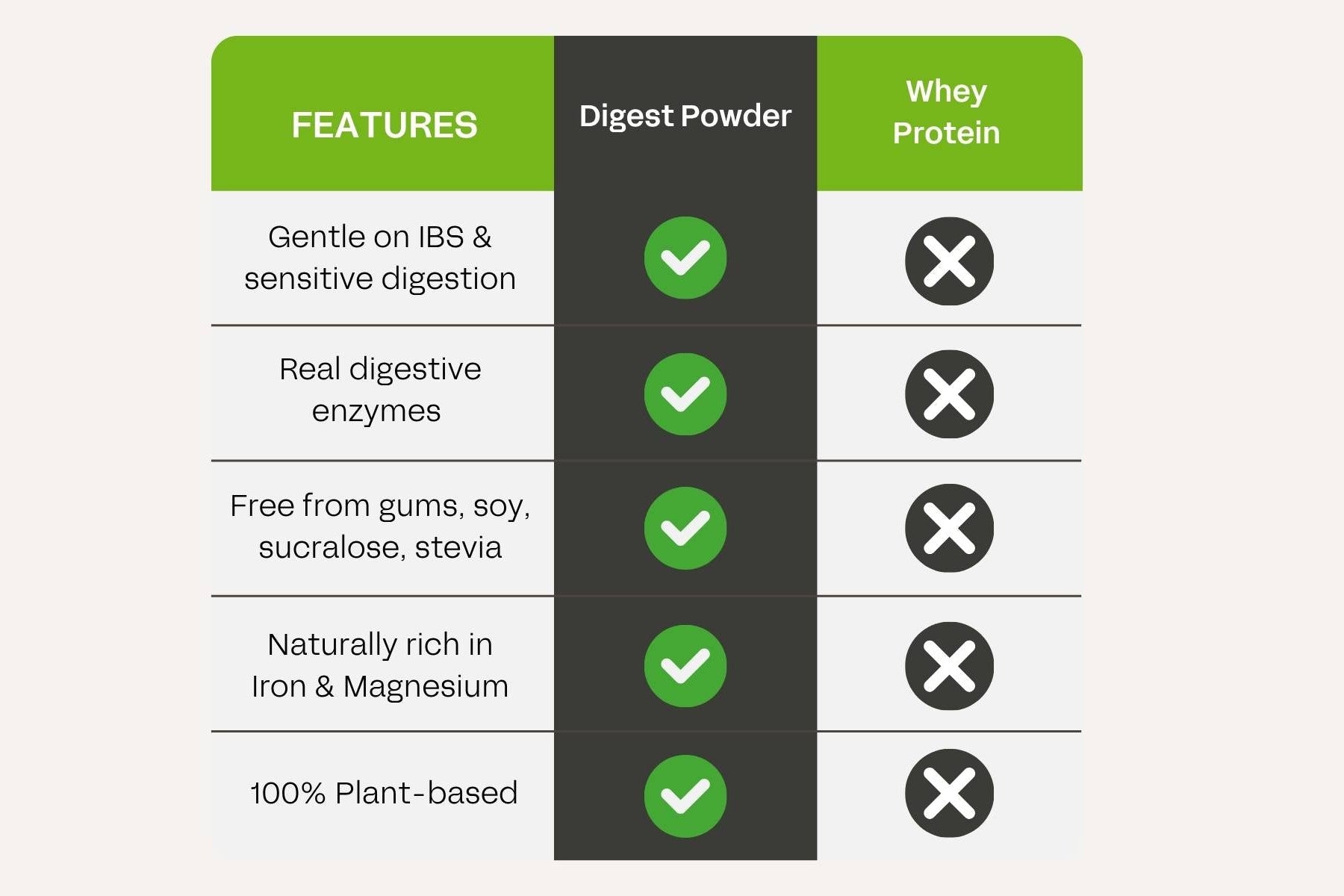 | FEATURES | Digest Powder | Whey Protein |
|---|---|---|
| Gentle on IBS & sensitive digestion | ✓ | ✗ |
| Real digestive enzymes | ✓ | ✗ |
| Free from gums, soy, sucralose, stevia | ✓ | ✗ |
| Naturally rich in Iron & Magnesium | ✓ | ✗ |
| 100% Plant-based | ✓ | ✗ |