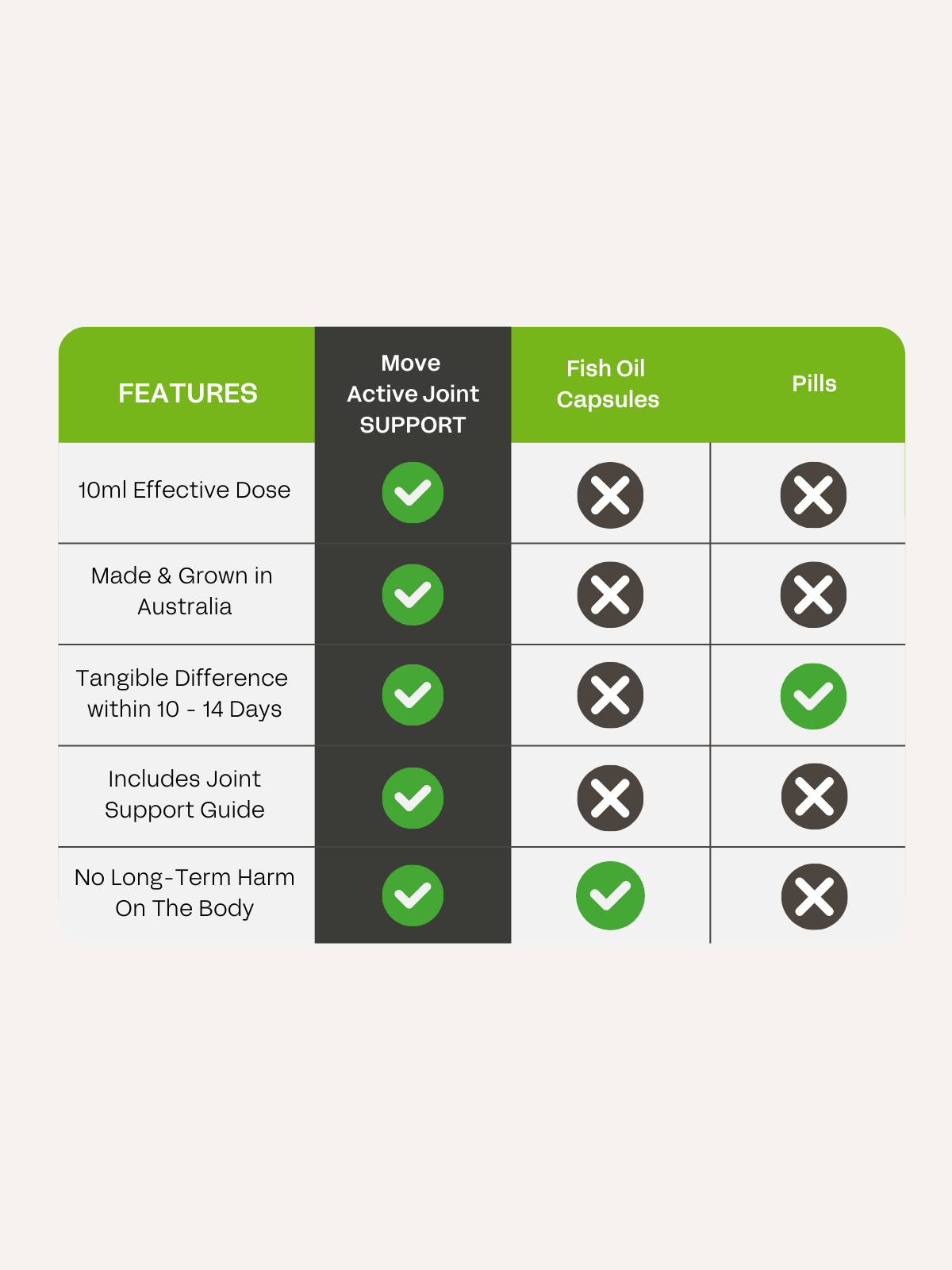 | FEATURES | Move Active Joint SUPPORT | Fish Oil Capsules | Pills |
|---|---|---|---|
| 10ml Effective Dose | ✓ | ✗ | ✗ |
| Made & Grown in Australia | ✓ | ✗ | ✗ |
| Tangible Difference within 10 - 14 Days | ✓ | ✗ | ✓ |
| Includes Joint Support Guide | ✓ | ✗ | ✗ |
| No Long-Term Harm On The Body | ✓ | ✓ | ✗ |