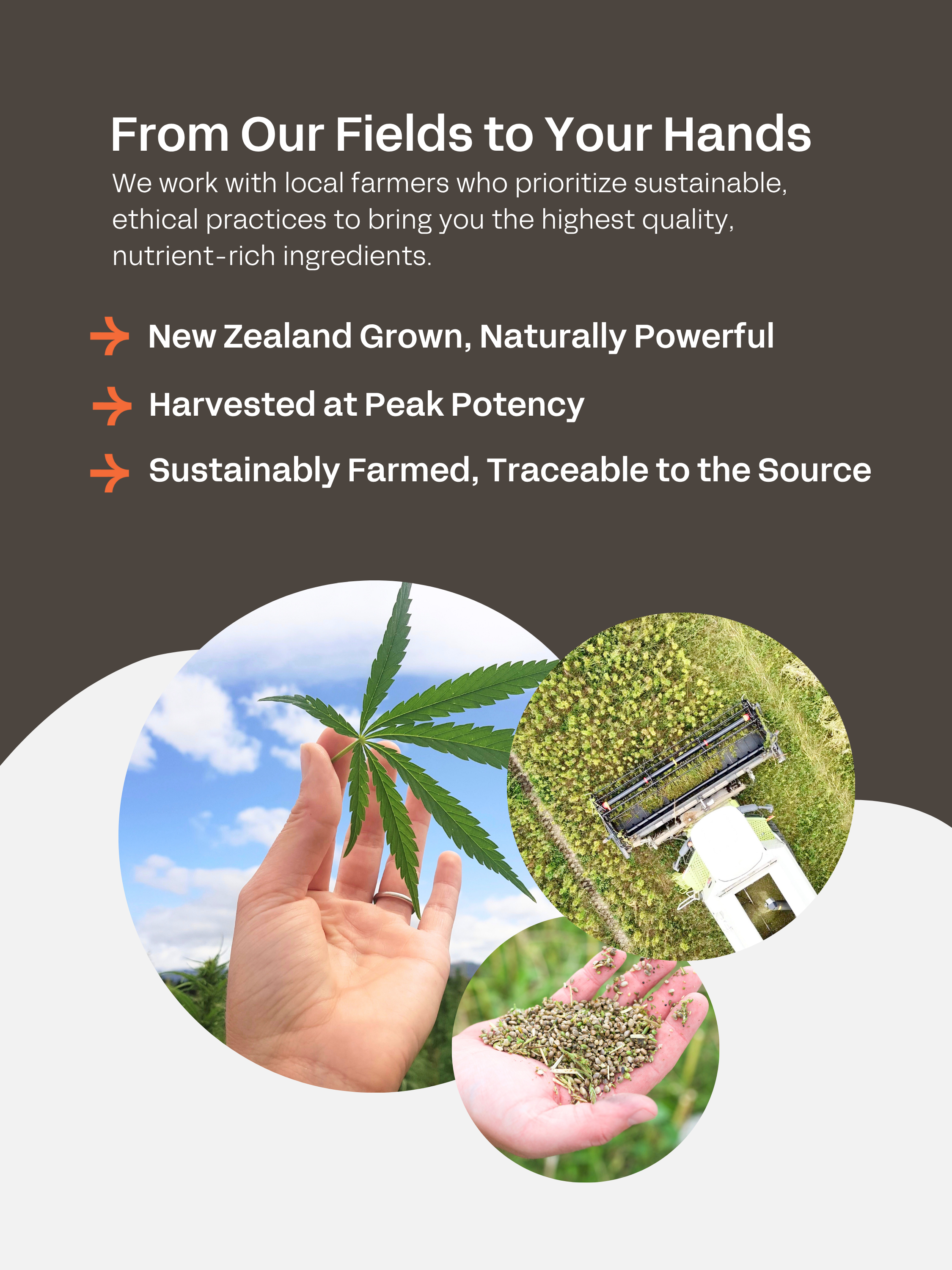 From Our Fields to Your Hands

We work with local farmers who prioritize sustainable, ethical practices to bring you the highest quality, nutrient-rich ingredients.

New Zealand Grown, Naturally Powerful

Harvested at Peak Potency

Sustainably Farmed, Traceable to the Source