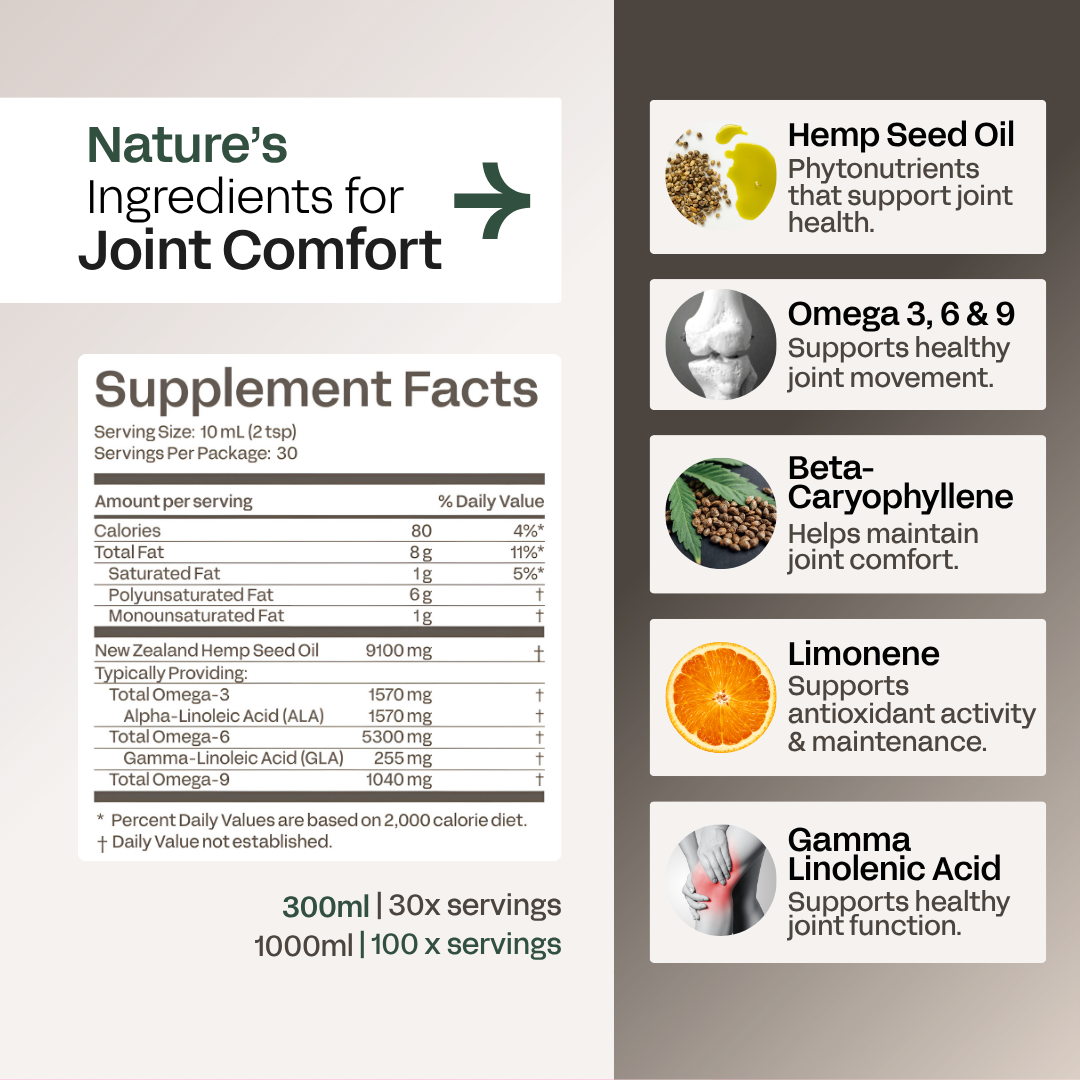 Nature's Ingredients for Joint Comfort

Supplement Facts
Serving Size: 10 mL (2 tsp)
Servings Per Package: 30

| Amount per serving | | % Daily Value |
|---|---|---|
| Calories | 80 | 4%* |
| Total Fat | 8 g | 11%* |
| Saturated Fat | 1 g | 5%* |
| Polyunsaturated Fat | 6 g | † |
| Monounsaturated Fat | 1 g | † |
| New Zealand Hemp Seed Oil | 9100 mg | † |
| Typically Providing: | | |
| Total Omega-3 | 1570 mg | † |
| Alpha-Linoleic Acid (ALA) | 1570 mg | † |
| Total Omega-6 | 5300 mg | † |
| Gamma-Linoleic Acid (GLA) | 255 mg | † |
| Total Omega-9 | 1040 mg | † |

* Percent Daily Values are based on 2,000 calorie diet.
† Daily Value not established.

300ml | 30x servings
1000ml | 100 x servings

Hemp Seed Oil
Phytonutrients that support joint health.

Omega 3, 6 & 9
Supports healthy joint movement.

Beta-Caryophyllene
Helps maintain joint comfort.

Limonene
Supports antioxidant activity & maintenance.

Gamma Linolenic Acid
Supports healthy joint function.